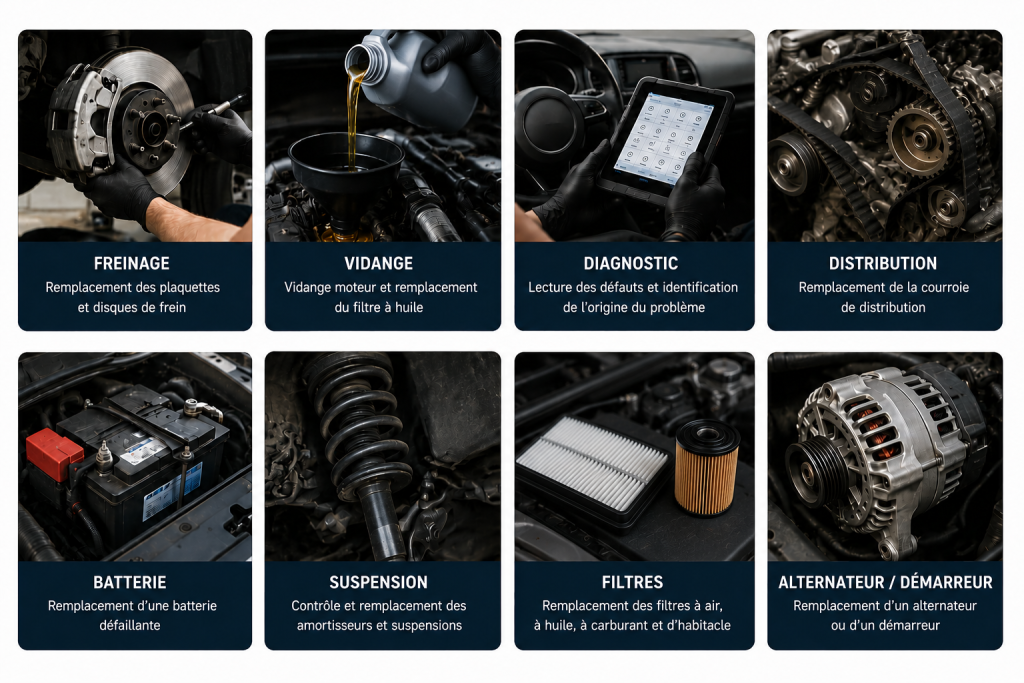 FREINAGE
Remplacement des plaquettes et disques de frein

VIDANGE
Vidange moteur et remplacement du filtre à huile

DIAGNOSTIC
Lecture des défauts et identification de l'origine du problème

DISTRIBUTION
Remplacement de la courroie de distribution

BATTERIE
Remplacement d'une batterie défaillante

SUSPENSION
Contrôle et remplacement des amortisseurs et suspensions

FILTRES
Remplacement des filtres à air, à huile, à carburant et d'habitacle

ALTERNATEUR / DÉMARREUR
Remplacement d'un alternateur ou d'un démarreur